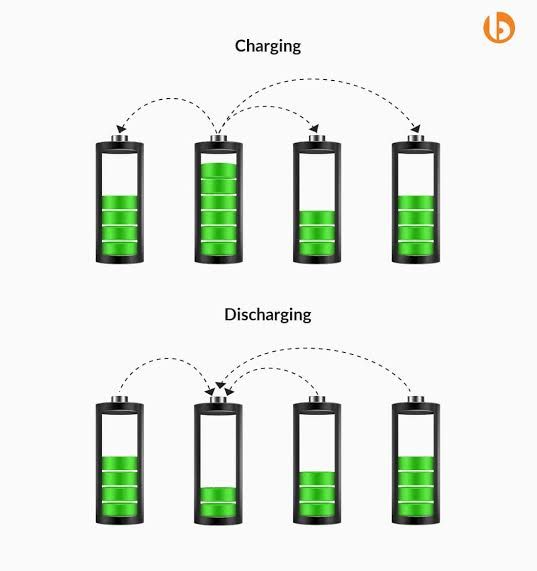 Charging

Discharging